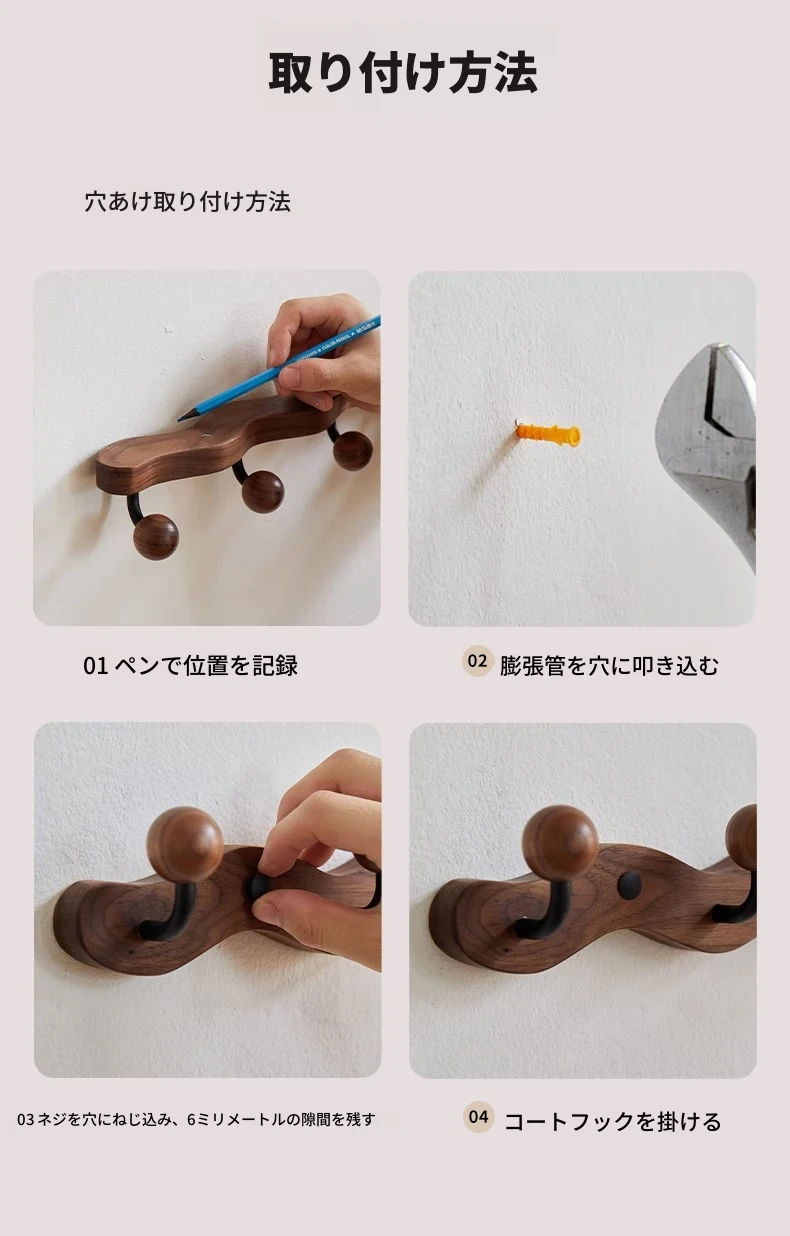 取り付け方法

穴あけ取り付け方法

01 ペンで位置を記録

02 膨張管を穴に叩き込む

03 ネジを穴にねじ込み、6ミリメートルの隙間を残す

04 コートフックを掛ける