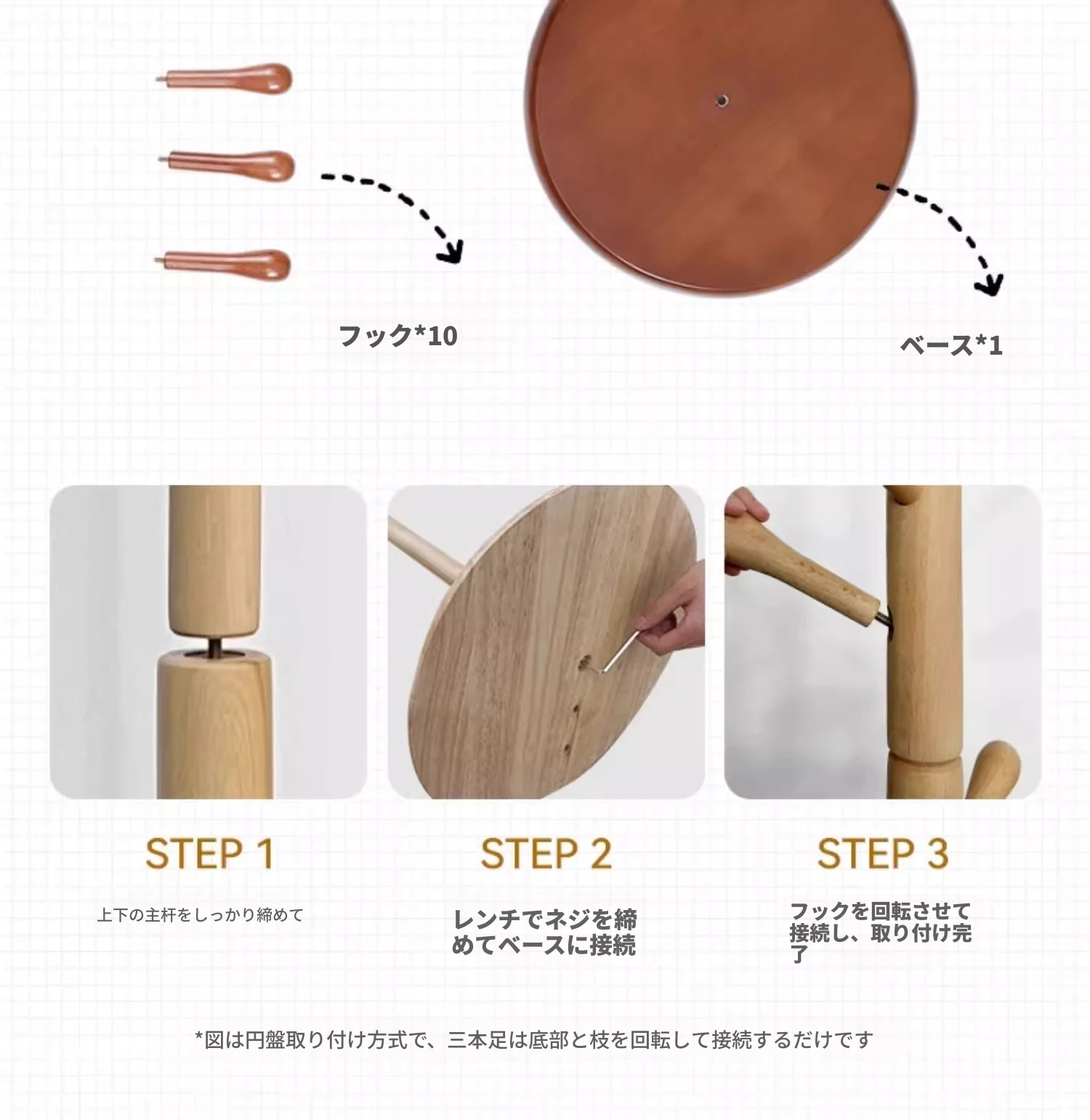 フック*10

ベース*1

STEP 1

上下の主杆をしっかり締めて

STEP 2

レンチでネジを締めてベースに接続

STEP 3

フックを回転させて接続し、取り付け完了

*図は円盤取り付け方式で、三本足は底部と枝を回転して接続するだけです