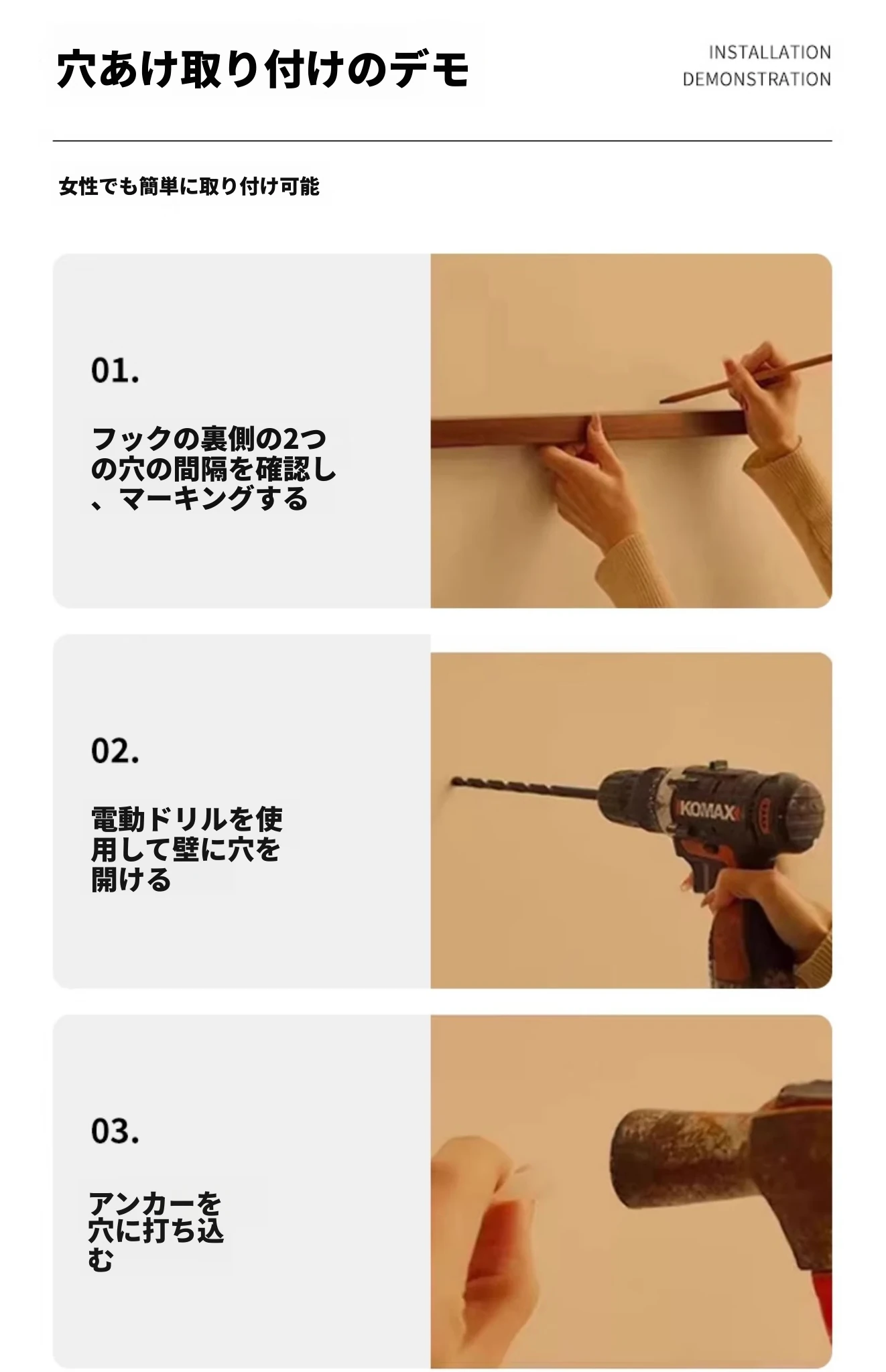 穴あけ取り付けのデモ

INSTALLATION DEMONSTRATION

女性でも簡単に取り付け可能

01.

フックの裏側の2つの穴の間隔を確認し、マーキングする

02.

電動ドリルを使用して壁に穴を開ける

KOMAX

03.

アンカーを穴に打ち込む