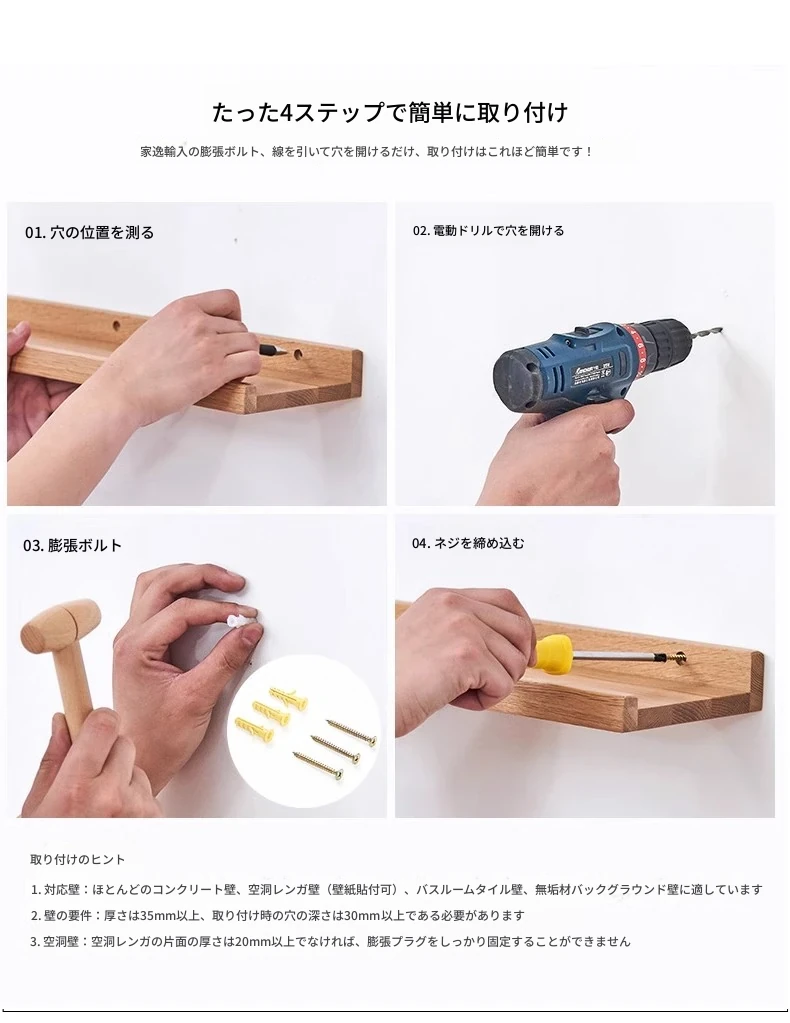 たった4ステップで簡単に取り付け

家逸輸入の膨張ボルト、線を引いて穴を開けるだけ、取り付けはこれほど簡単です！

01. 穴の位置を測る

02. 電動ドリルで穴を開ける

03. 膨張ボルト

04. ネジを締め込む

取り付けのヒント

1. 対応壁：ほとんどのコンクリート壁、空洞レンガ壁（壁紙貼付可）、バスルームタイル壁、無垢材バックグラウンド壁に適しています

2. 壁の要件：厚さは35mm以上、取り付け時の穴の深さは30mm以上である必要があります

3. 空洞壁：空洞レンガの片面の厚さは20mm以上でなければ、膨張プラグをしっかり固定することができません