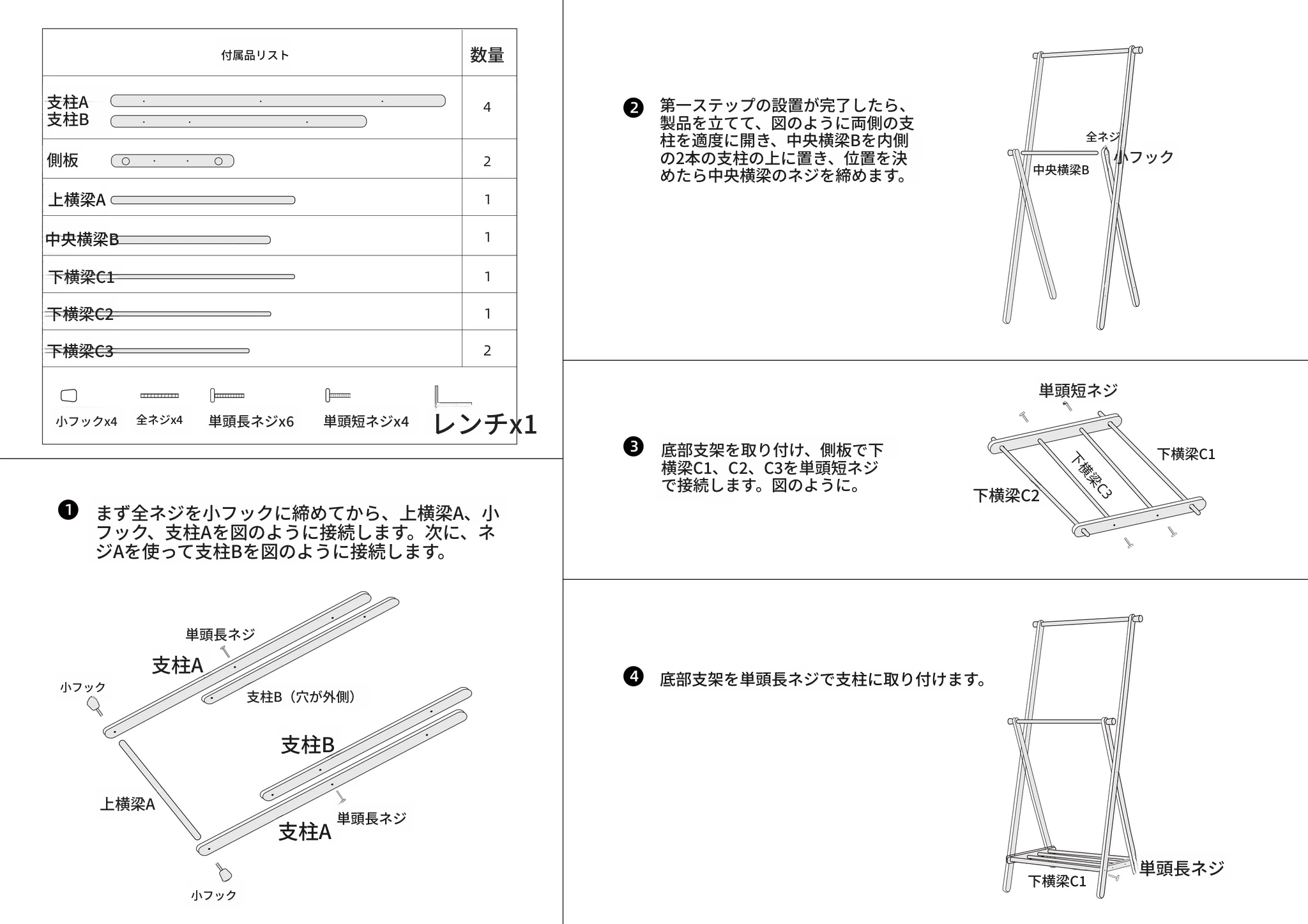 | 付属品リスト | 数量 |
|---|---|
| 支柱A 支柱B | 4 |
| 側板 | 2 |
| 上横梁A | 1 |
| 中央横梁B | 1 |
| 下横梁C1 | 1 |
| 下横梁C2 | 1 |
| 下横梁C3 | 2 |

小フックx4 全ネジx4 単頭長ネジx6 単頭短ネジx4 レンチx1

❶ まず全ネジを小フックに締めてから、上横梁A、小フック、支柱Aを図のように接続します。次に、ネジAを使って支柱Bを図のように接続します。

単頭長ネジ
支柱A
小フック
支柱B（穴が外側）
支柱B
上横梁A
単頭長ネジ
支柱A
小フック

❷ 第一ステップの設置が完了したら、製品を立てて、図のように両側の支柱を適度に開き、中央横梁Bを内側の2本の支柱の上に置き、位置を決めたら中央横梁のネジを締めます。

全ネジ
小フック
中央横梁B

❸ 底部支架を取り付け、側板で下横梁C1、C2、C3を単頭短ネジで接続します。図のように。

単頭短ネジ
下横梁C1
下横梁C3
下横梁C2

❹ 底部支架を単頭長ネジで支柱に取り付けます。

単頭長ネジ
下横梁C1