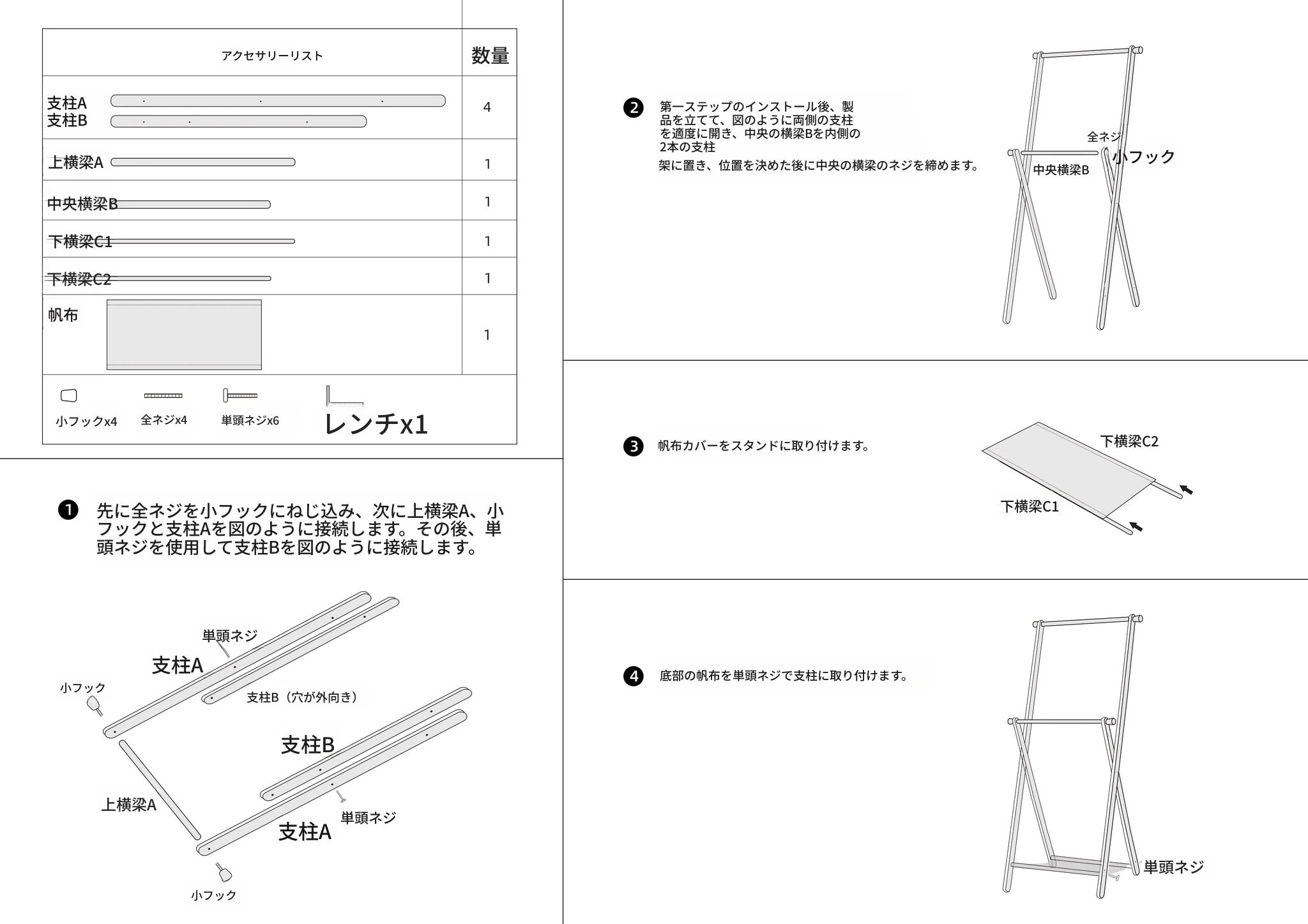 | アクセサリーリスト | 数量 |
|---|---|
| 支柱A 支柱B | 4 |
| 上横梁A | 1 |
| 中央横梁B | 1 |
| 下横梁C1 | 1 |
| 下横梁C2 | 1 |
| 帆布 | 1 |

小フックx4 全ネジx4 単頭ネジx6 レンチx1

❶ 先に全ネジを小フックにねじ込み、次に上横梁A、小フックと支柱Aを図のように接続します。その後、単頭ネジを使用して支柱Bを図のように接続します。

単頭ネジ
支柱A
小フック
支柱B（穴が外向き）
支柱B
上横梁A
単頭ネジ
支柱A
小フック

❷ 第一ステップのインストール後、製品を立てて、図のように両側の支柱を適度に開き、中央の横梁Bを内側の2本の支柱
架に置き、位置を決めた後に中央の横梁のネジを締めます。

全ネジ
小フック
中央横梁B

❸ 帆布カバーをスタンドに取り付けます。

下横梁C2
下横梁C1

❹ 底部の帆布を単頭ネジで支柱に取り付けます。

単頭ネジ