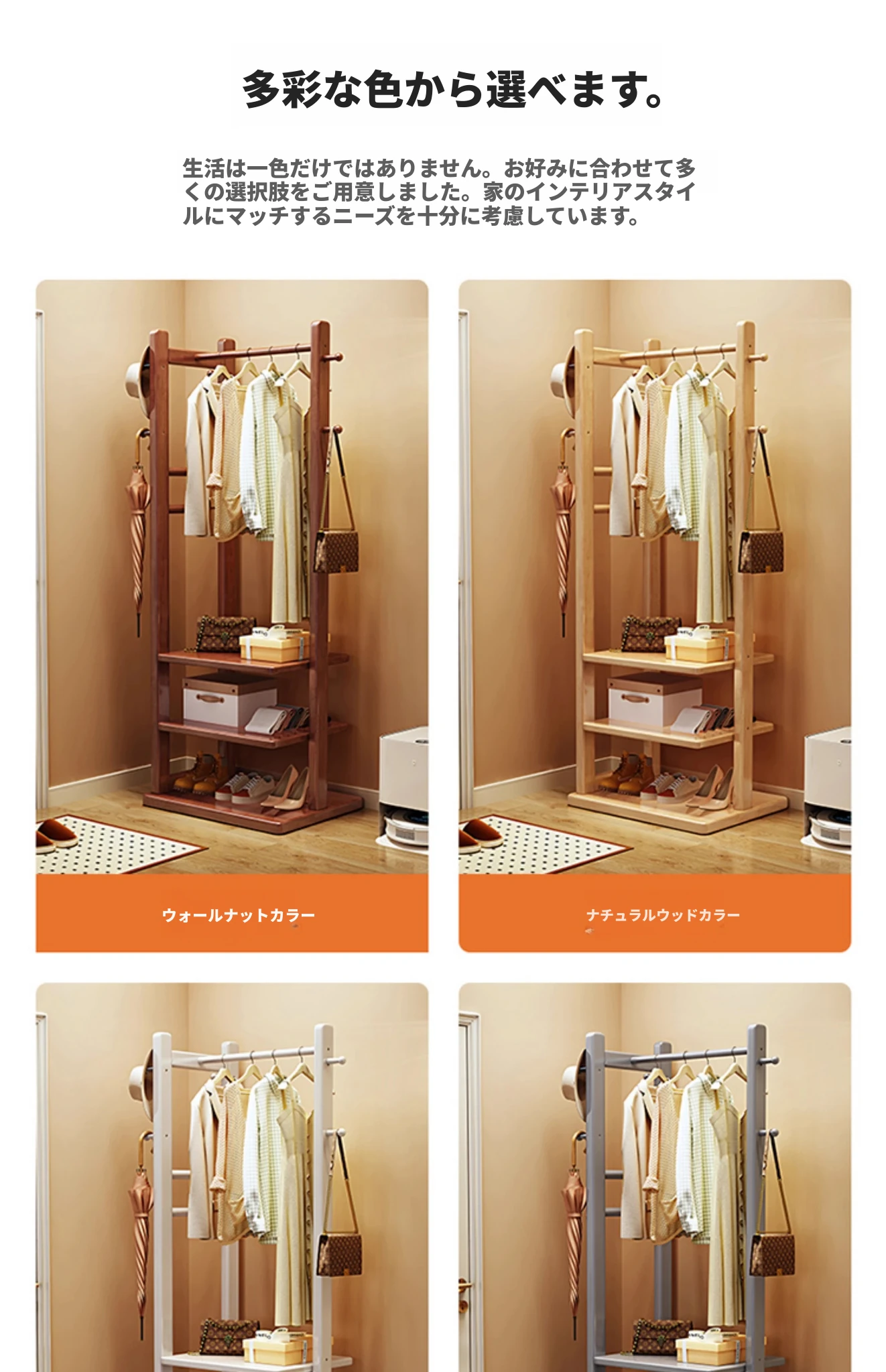 多彩な色から選べます。

生活は一色だけではありません。お好みに合わせて多くの選択肢をご用意しました。家のインテリアスタイルにマッチするニーズを十分に考慮しています。

ウォールナットカラー

ナチュラルウッドカラー