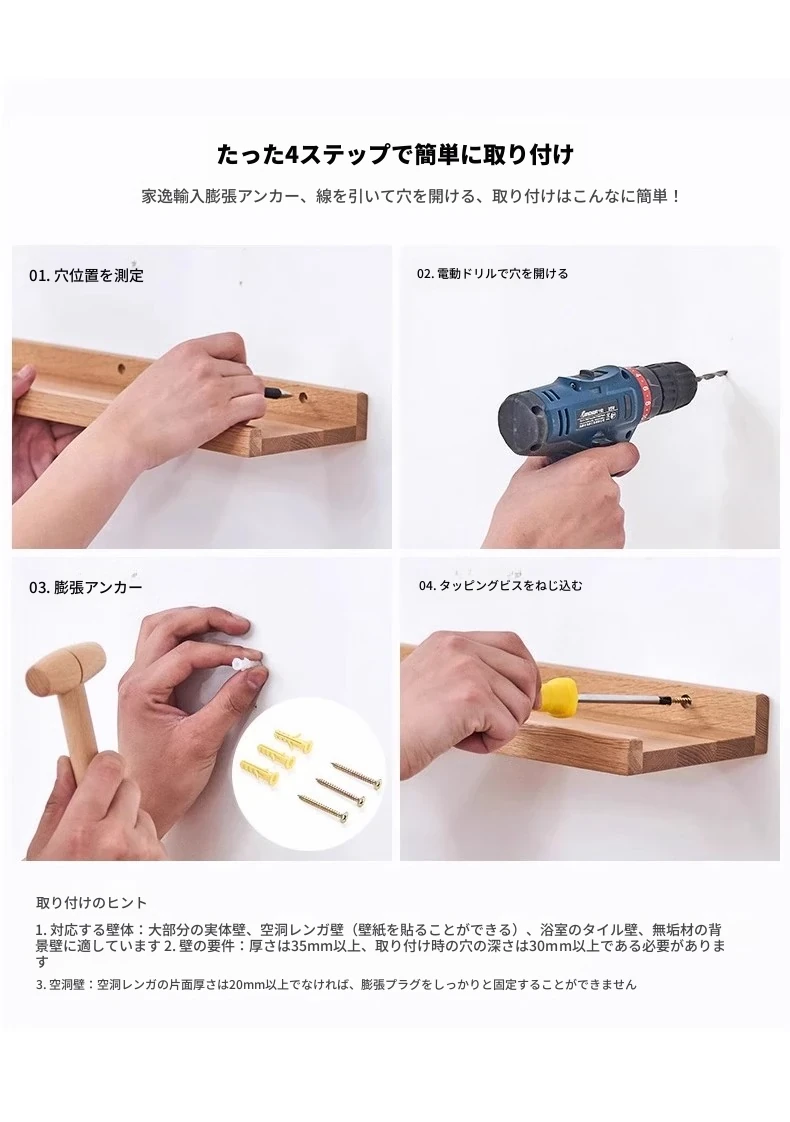 たった4ステップで簡単に取り付け

家逸輸入膨張アンカー、線を引いて穴を開ける、取り付けはこんなに簡単！

01. 穴位置を測定

02. 電動ドリルで穴を開ける

03. 膨張アンカー

04. タッピングビスをねじ込む

取り付けのヒント

1. 対応する壁体：大部分の実体壁、空洞レンガ壁（壁紙を貼ることができる）、浴室のタイル壁、無垢材の背景壁に適しています 2. 壁の要件：厚さは35mm以上、取り付け時の穴の深さは30mm以上である必要があります

3. 空洞壁：空洞レンガの片面厚さは20mm以上でなければ、膨張プラグをしっかりと固定することができません