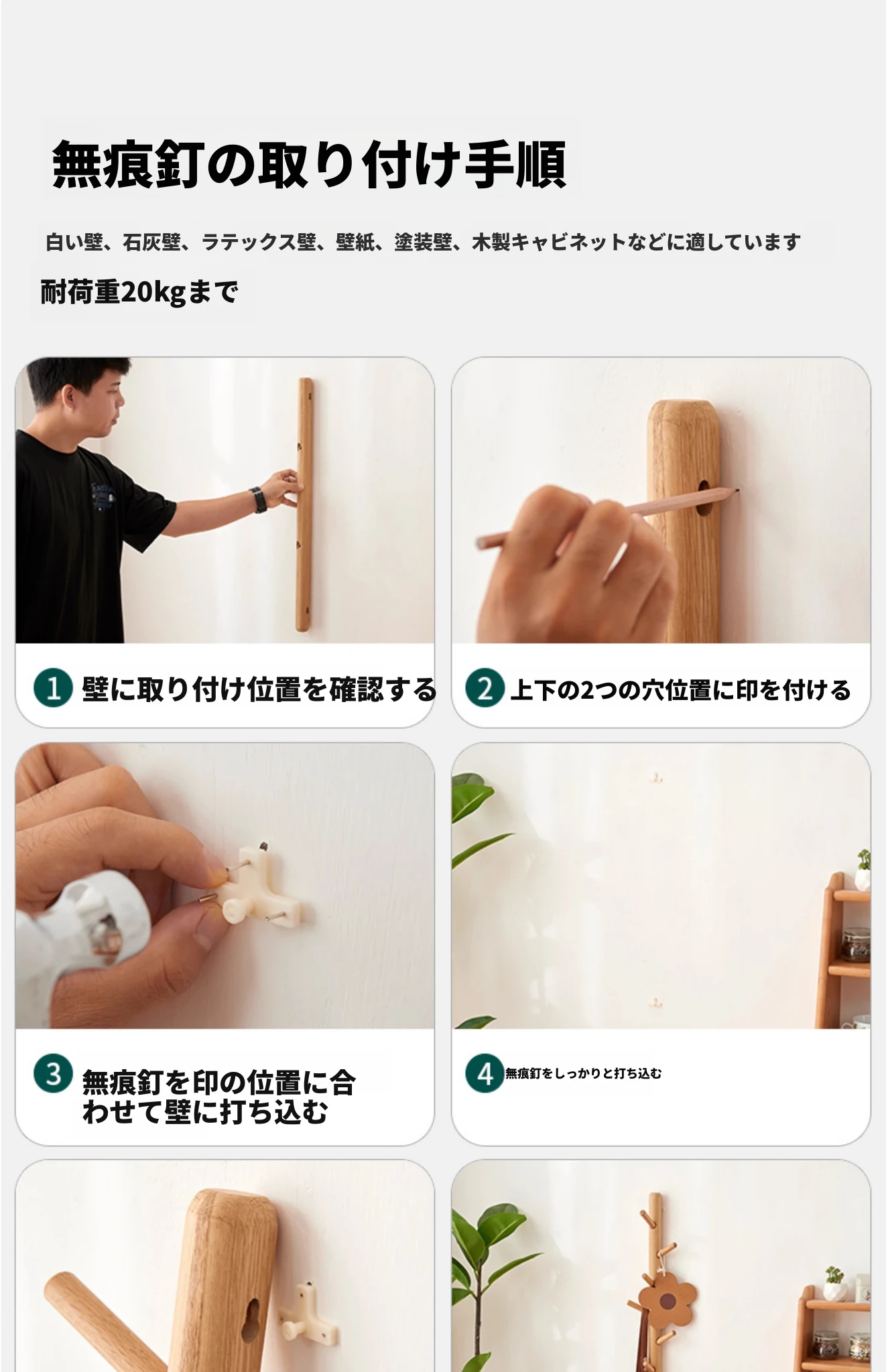 無痕釘の取り付け手順

白い壁、石灰壁、ラテックス壁、壁紙、塗装壁、木製キャビネットなどに適しています

耐荷重20kgまで

1 壁に取り付け位置を確認する

2 上下の2つの穴位置に印を付ける

3 無痕釘を印の位置に合わせて壁に打ち込む

4 無痕釘をしっかりと打ち込む