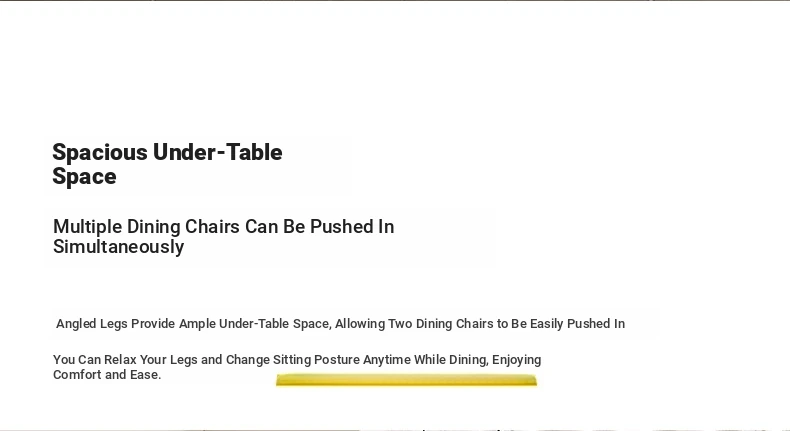 Spacious Under-Table Space

Multiple Dining Chairs Can Be Pushed In Simultaneously

Angled Legs Provide Ample Under-Table Space, Allowing Two Dining Chairs to Be Easily Pushed In

You Can Relax Your Legs and Change Sitting Posture Anytime While Dining, Enjoying Comfort and Ease.