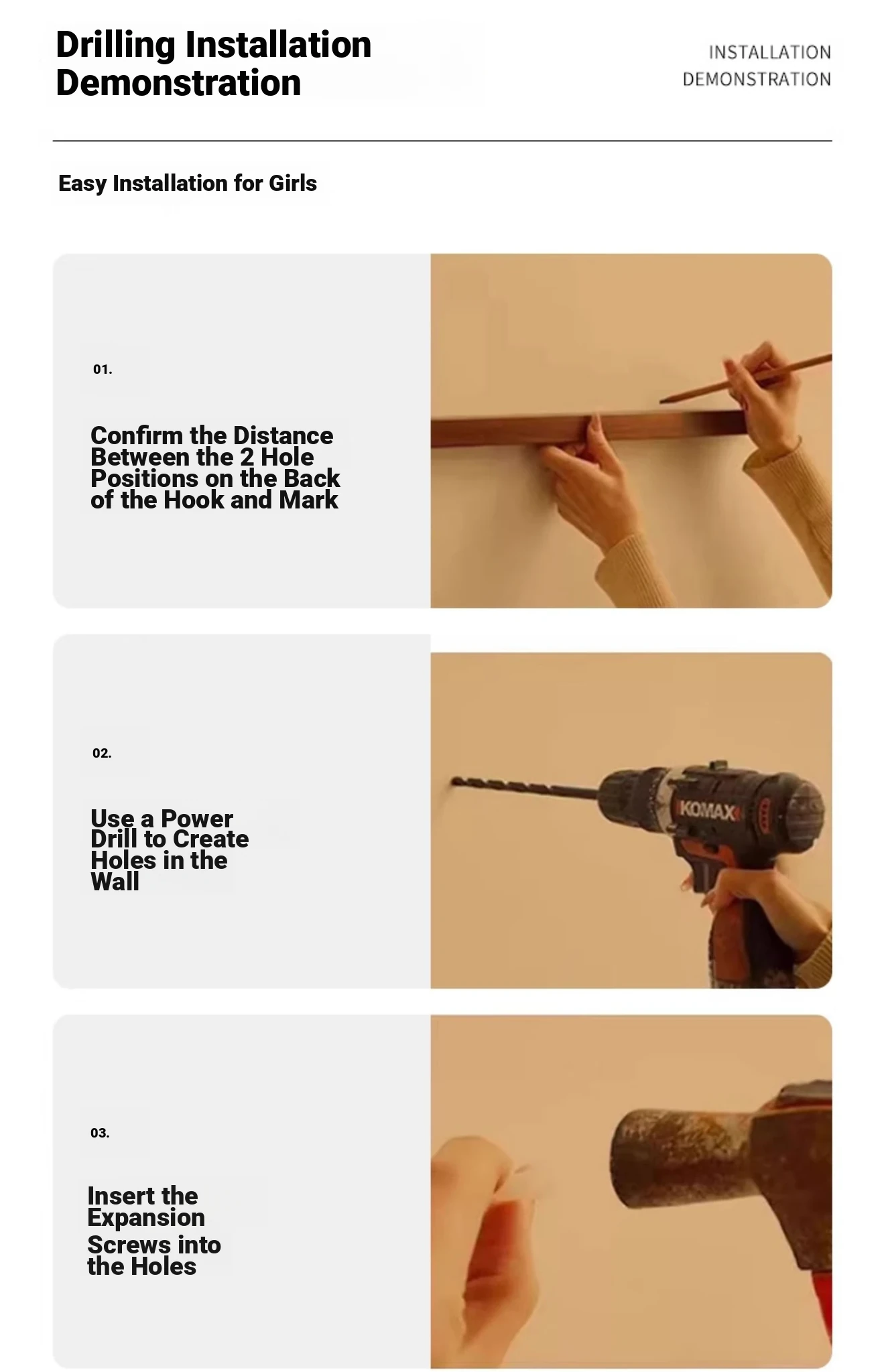 Drilling Installation Demonstration

INSTALLATION DEMONSTRATION

Easy Installation for Girls

01.

Confirm the Distance Between the 2 Hole Positions on the Back of the Hook and Mark

02.

Use a Power Drill to Create Holes in the Wall

KOMAX

03.

Insert the Expansion Screws into the Holes