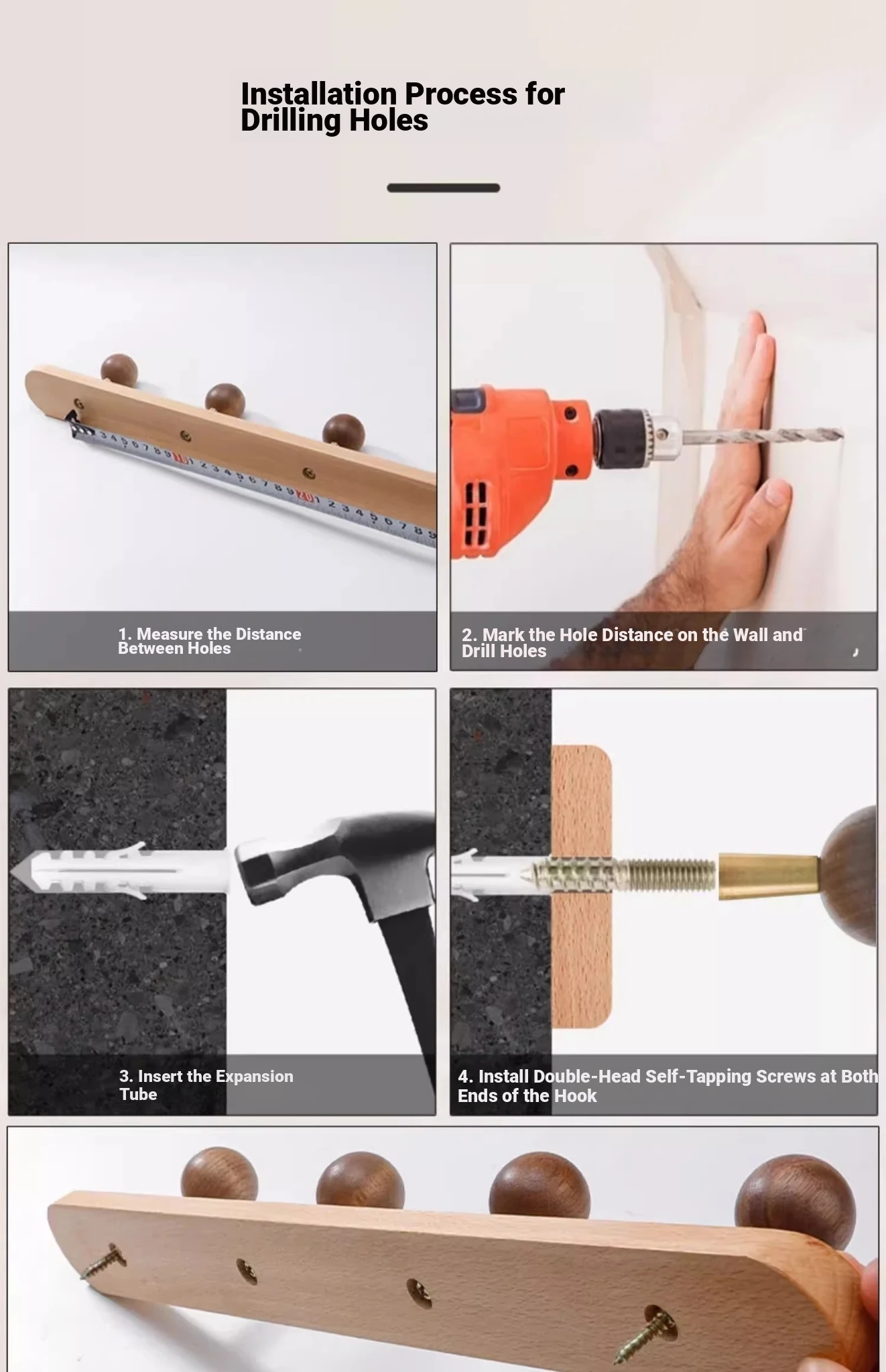 Installation Process for Drilling Holes

1. Measure the Distance Between Holes

2. Mark the Hole Distance on the Wall and Drill Holes

3. Insert the Expansion Tube

4. Install Double-Head Self-Tapping Screws at Both Ends of the Hook