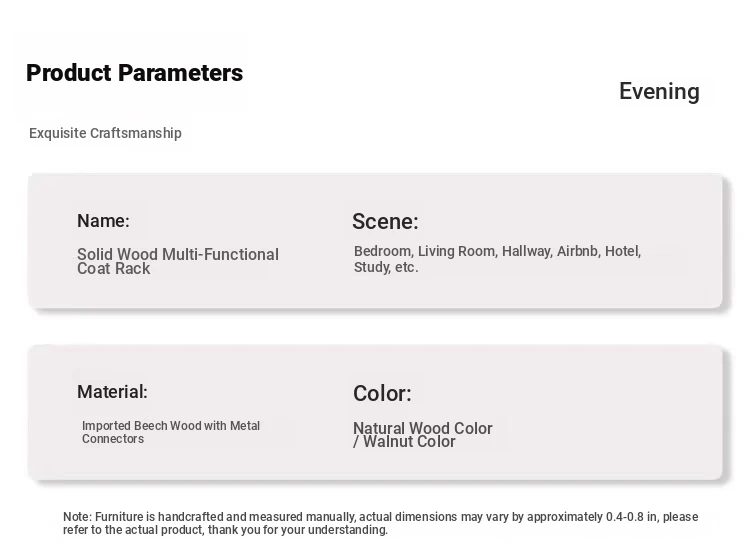 Product Parameters

Evening

Exquisite Craftsmanship

Name:

Solid Wood Multi-Functional Coat Rack

Scene:

Bedroom, Living Room, Hallway, Airbnb, Hotel, Study, etc.

Material:

Imported Beech Wood with Metal Connectors

Color:

Natural Wood Color / Walnut Color

Note: Furniture is handcrafted and measured manually, actual dimensions may vary by approximately 0.4-0.8 in, please refer to the actual product, thank you for your understanding.