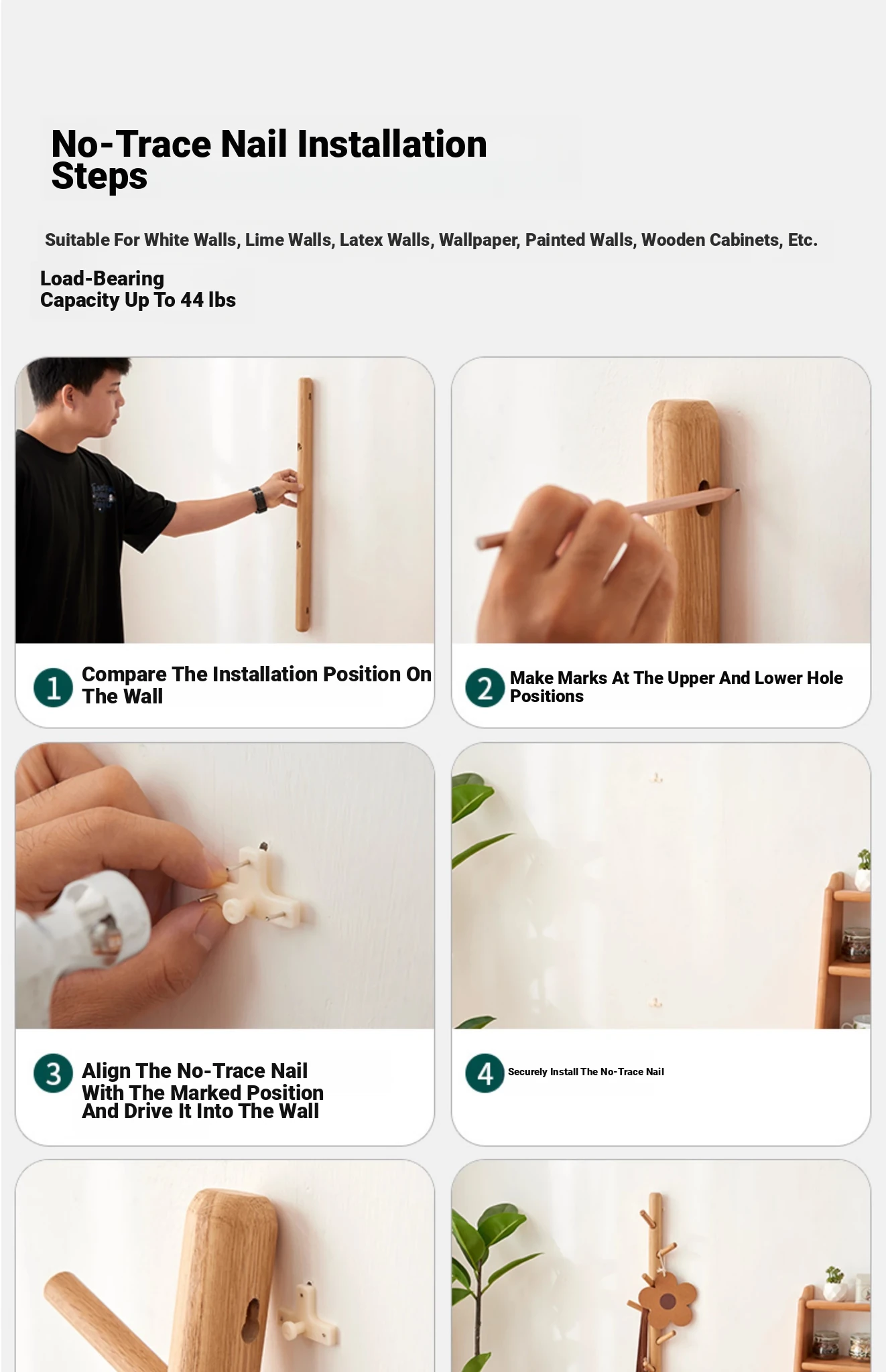 No-Trace Nail Installation Steps

Suitable For White Walls, Lime Walls, Latex Walls, Wallpaper, Painted Walls, Wooden Cabinets, Etc.

Load-Bearing Capacity Up To 44 lbs

1 Compare The Installation Position On The Wall

2 Make Marks At The Upper And Lower Hole Positions

3 Align The No-Trace Nail With The Marked Position And Drive It Into The Wall

4 Securely Install The No-Trace Nail